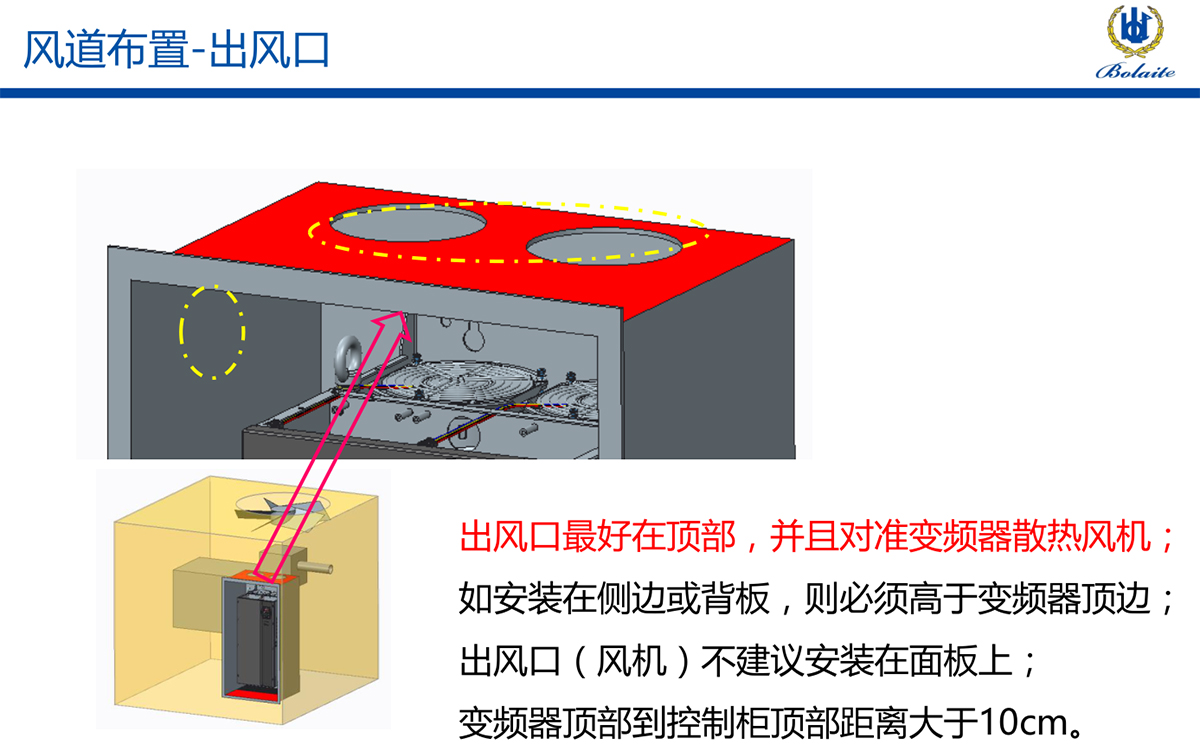 风道布置-出风口

Bolaite

出风口最好在顶部，并且对准变频器散热风机；
如安装在侧边或背板，则必须高于变频器顶边；
出风口（风机）不建议安装在面板上；
变频器顶部到控制柜顶部距离大于10cm。